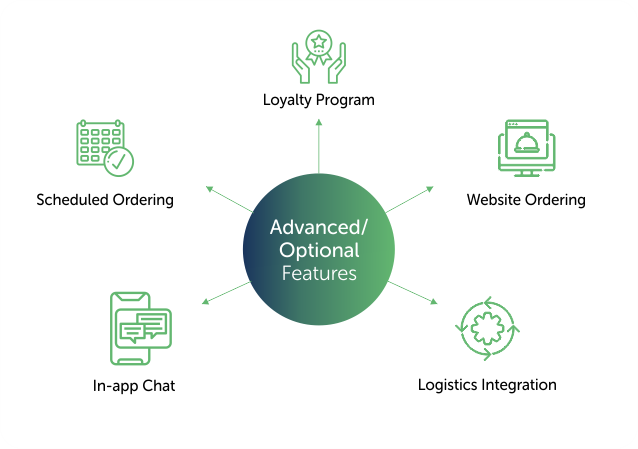 Loyalty Program

Scheduled Ordering

Website Ordering

Advanced/ Optional Features

In-app Chat

Logistics Integration